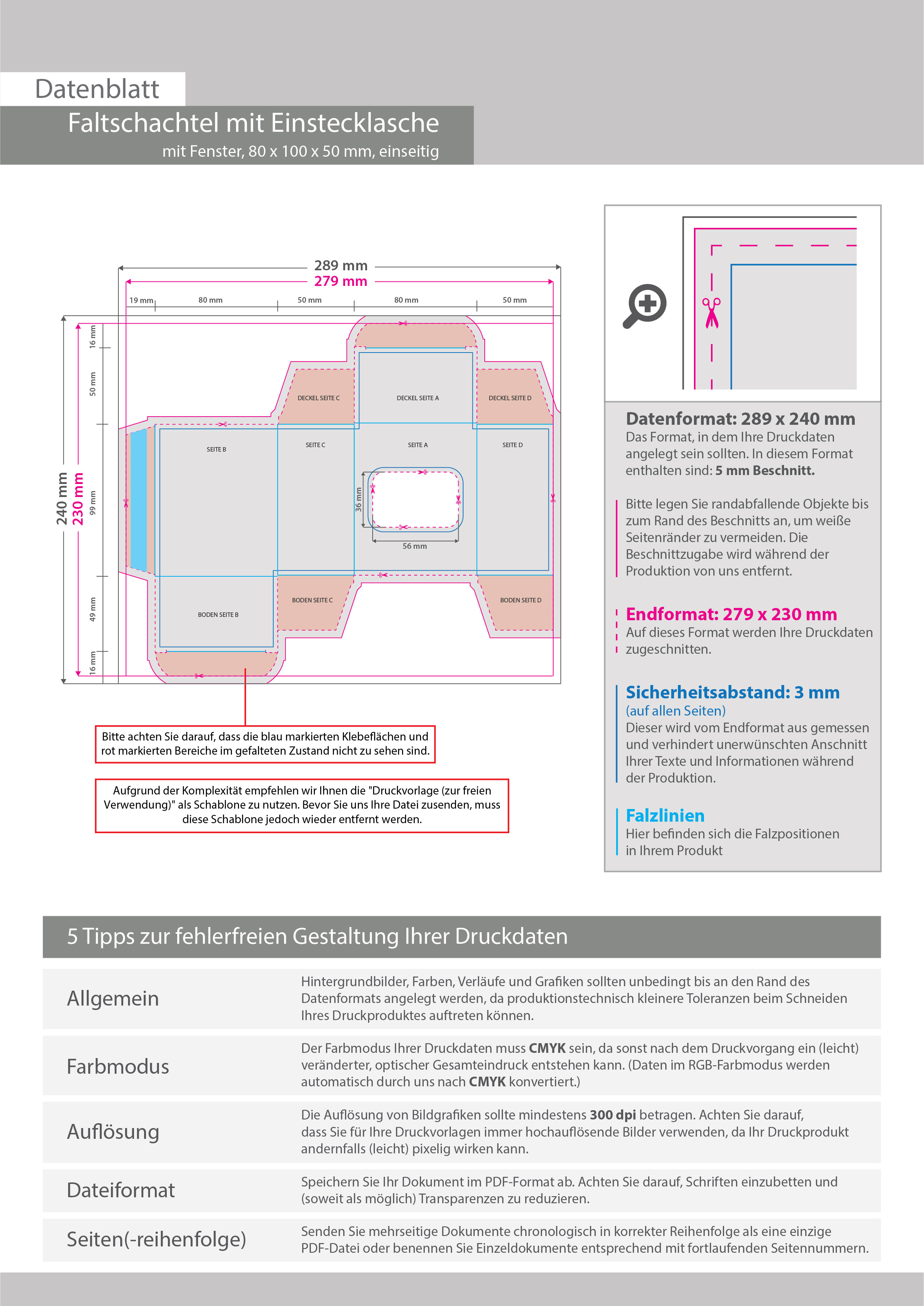 Datenblatt

Faltschachtel mit Einstecklasche

mit Fenster, 80 x 100 x 50 mm, einseitig

289 mm
279 mm

19 mm 80 mm 50 mm 80 mm 50 mm

240 mm
230 mm

16 mm
50 mm
99 mm
49 mm
16 mm

DECKEL SEITE C
DECKEL SEITE A
DECKEL SEITE D
SEITE B
SEITE C
SEITE A
SEITE D
36 mm
56 mm
BODEN SEITE B
BODEN SEITE C
BODEN SEITE D

Bitte achten Sie darauf, dass die blau markierten Klebeflächen und rot markierten Bereiche im gefalteten Zustand nicht zu sehen sind.

Aufgrund der Komplexität empfehlen wir Ihnen die "Druckvorlage (zur freien Verwendung)" als Schablone zu nutzen. Bevor Sie uns Ihre Datei zusenden, muss diese Schablone jedoch wieder entfernt werden.

Datenformat: 289 x 240 mm
Das Format, in dem Ihre Druckdaten angelegt sein sollten. In diesem Format enthalten sind: 5 mm Beschnitt.

Bitte legen Sie randabfallende Objekte bis zum Rand des Beschnitts an, um weiße Seitenränder zu vermeiden. Die Beschnittzugabe wird während der Produktion von uns entfernt.

Endformat: 279 x 230 mm
Auf dieses Format werden Ihre Druckdaten zugeschnitten.

Sicherheitsabstand: 3 mm
(auf allen Seiten)
Dieser wird vom Endformat aus gemessen und verhindert unerwünschten Anschnitt Ihrer Texte und Informationen während der Produktion.

Falzlinien
Hier befinden sich die Falzpositionen in Ihrem Produkt

5 Tipps zur fehlerfreien Gestaltung Ihrer Druckdaten

| Allgemein | Hintergrundbilder, Farben, Verläufe und Grafiken sollten unbedingt bis an den Rand des Datenformats angelegt werden, da produktionstechnisch kleinere Toleranzen beim Schneiden Ihres Druckproduktes auftreten können. |
|---|---|
| Farbmodus | Der Farbmodus Ihrer Druckdaten muss CMYK sein, da sonst nach dem Druckvorgang ein (leicht) veränderter, optischer Gesamteindruck entstehen kann. (Daten im RGB-Farbmodus werden automatisch durch uns nach CMYK konvertiert.) |
| Auflösung | Die Auflösung von Bildgrafiken sollte mindestens 300 dpi betragen. Achten Sie darauf, dass Sie für Ihre Druckvorlagen immer hochauflösende Bilder verwenden, da Ihr Druckprodukt andernfalls (leicht) pixelig wirken kann. |
| Dateiformat | Speichern Sie Ihr Dokument im PDF-Format ab. Achten Sie darauf, Schriften einzubetten und (soweit als möglich) Transparenzen zu reduzieren. |
| Seiten(-reihenfolge) | Senden Sie mehrseitige Dokumente chronologisch in korrekter Reihenfolge als eine einzige PDF-Datei oder benennen Sie Einzeldokumente entsprechend mit fortlaufenden Seitennummern. |